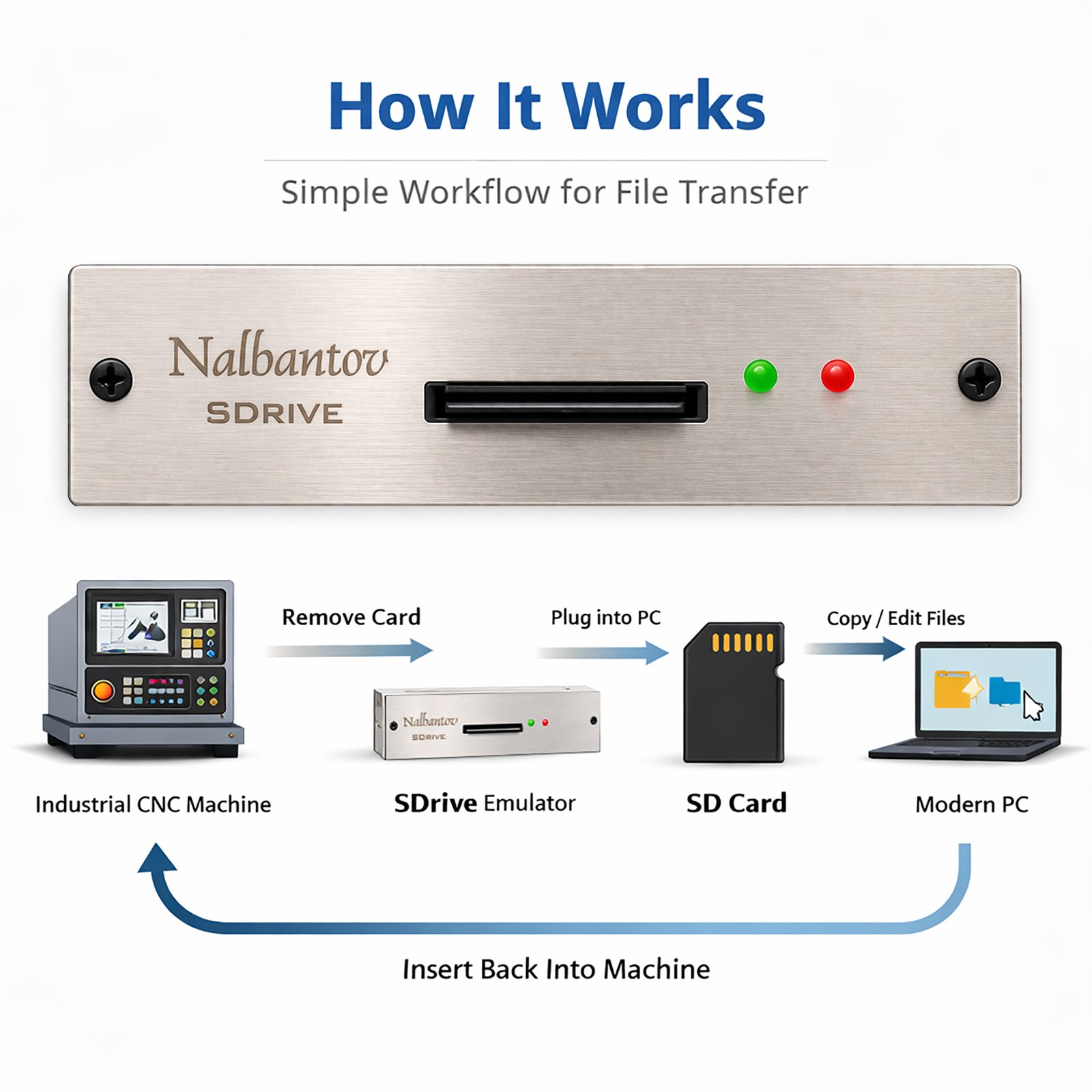 How It Works

Simple Workflow for File Transfer

Nalbantov
SDRIVE

Remove Card

Plug into PC

Copy / Edit Files

Nalbantov
SDRIVE

Industrial CNC Machine

SDrive Emulator

SD Card

Modern PC

Insert Back Into Machine